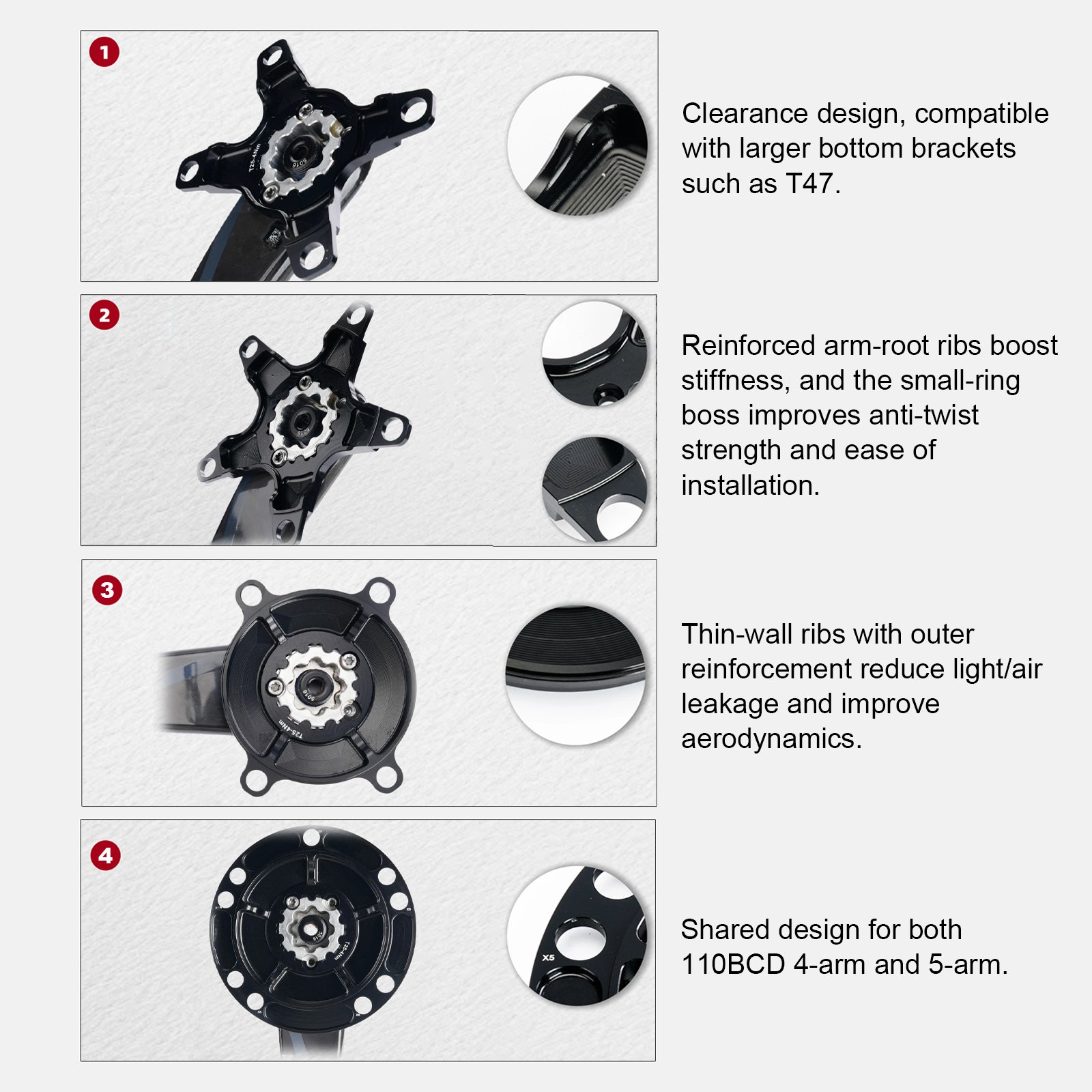 1

T25-4Nm
5016

Clearance design, compatible with larger bottom brackets such as T47.

2

5016

Reinforced arm-root ribs boost stiffness, and the small-ring boss improves anti-twist strength and ease of installation.

3

5016
T25-4Nm

Thin-wall ribs with outer reinforcement reduce light/air leakage and improve aerodynamics.

4

5016
T25-4Nm

X5

Shared design for both 110BCD 4-arm and 5-arm.